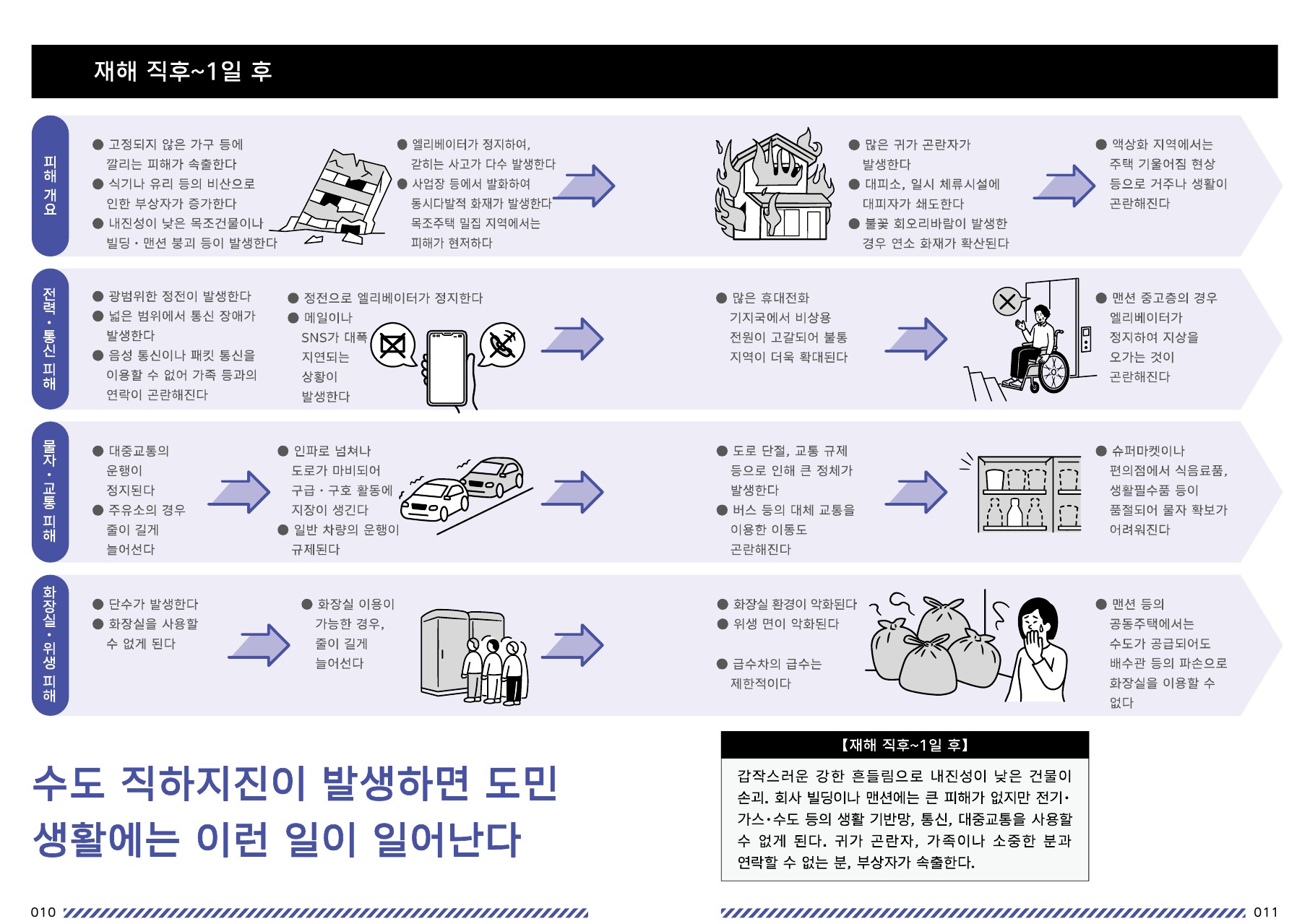 재해 직후~1일 후

피해 개요

● 고정되지 않은 가구 등에 깔리는 피해가 속출한다
● 식기나 유리 등의 비산으로 인한 부상자가 증가한다
● 내진성이 낮은 목조건물이나 빌딩・맨션 붕괴 등이 발생한다

● 엘리베이터가 정지하여, 갇히는 사고가 다수 발생한다
● 사업장 등에서 발화하여 동시다발적 화재가 발생한다 목조주택 밀집 지역에서는 피해가 현저하다

● 많은 귀가 곤란자가 발생한다
● 대피소, 일시 체류시설에 대피자가 쇄도한다
● 불꽃 회오리바람이 발생한 경우 연소 화재가 확산된다

● 액상화 지역에서는 주택 기울어짐 현상 등으로 거주나 생활이 곤란해진다

전력・통신 피해

● 광범위한 정전이 발생한다
● 넓은 범위에서 통신 장애가 발생한다
● 음성 통신이나 패킷 통신을 이용할 수 없어 가족 등과의 연락이 곤란해진다

● 정전으로 엘리베이터가 정지한다
● 메일이나 SNS가 대폭 지연되는 상황이 발생한다

● 많은 휴대전화 기지국에서 비상용 전원이 고갈되어 불통 지역이 더욱 확대된다

● 맨션 중고층의 경우 엘리베이터가 정지하여 지상을 오가는 것이 곤란해진다

물자・교통 피해

● 대중교통의 운행이 정지된다
● 주유소의 경우 줄이 길게 늘어선다

● 인파로 넘쳐나 도로가 마비되어 구급・구호 활동에 지장이 생긴다
● 일반 차량의 운행이 규제된다

● 도로 단절, 교통 규제 등으로 인해 큰 정체가 발생한다
● 버스 등의 대체 교통을 이용한 이동도 곤란해진다

● 슈퍼마켓이나 편의점에서 식음료품, 생활필수품 등이 품절되어 물자 확보가 어려워진다

화장실・위생 피해

● 단수가 발생한다
● 화장실을 사용할 수 없게 된다

● 화장실 이용이 가능한 경우, 줄이 길게 늘어선다

● 화장실 환경이 악화된다
● 위생 면이 악화된다
● 급수차의 급수는 제한적이다

● 맨션 등의 공동주택에서는 수도가 공급되어도 배수관 등의 파손으로 화장실을 이용할 수 없다

수도 직하지진이 발생하면 도민 생활에는 이런 일이 일어난다

【재해 직후~1일 후】
갑작스러운 강한 흔들림으로 내진성이 낮은 건물이 손괴. 회사 빌딩이나 맨션에는 큰 피해가 없지만 전기・가스・수도 등의 생활 기반망, 통신, 대중교통을 사용할 수 없게 된다. 귀가 곤란자, 가족이나 소중한 분과 연락할 수 없는 분, 부상자가 속출한다.

010
011