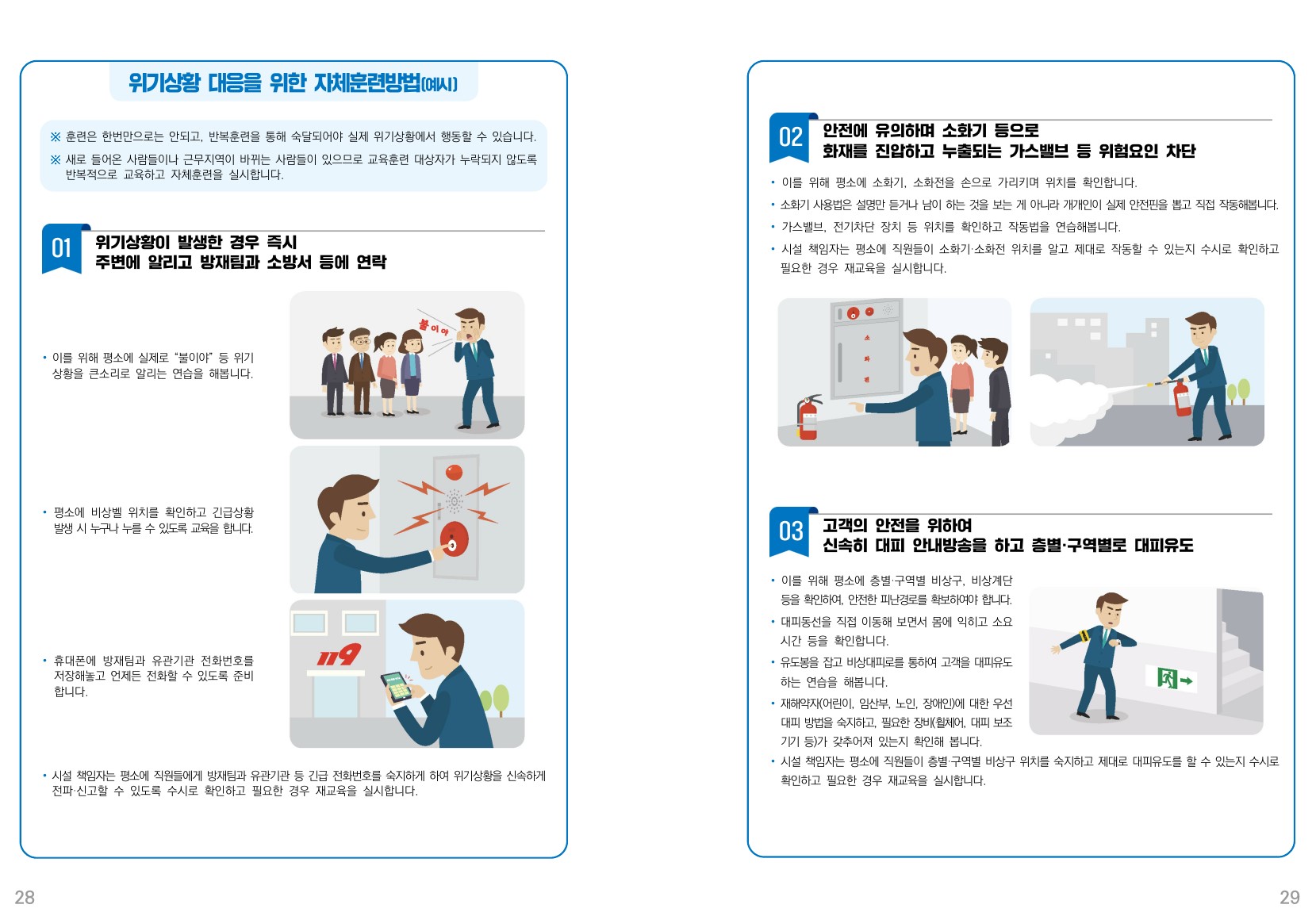 위기상황 대응을 위한 자체훈련방법(예시)

※ 훈련은 한번만으로는 안되고, 반복훈련을 통해 숙달되어야 실제 위기상황에서 행동할 수 있습니다.
※ 새로 들어온 사람들이나 근무지역이 바뀌는 사람들이 있으므로 교육훈련 대상자가 누락되지 않도록 반복적으로 교육하고 자체훈련을 실시합니다.

01 위기상황이 발생한 경우 즉시 주변에 알리고 방재팀과 소방서 등에 연락

• 이를 위해 평소에 실제로 "불이야" 등 위기 상황을 큰소리로 알리는 연습을 해봅니다.

불이야

• 평소에 비상벨 위치를 확인하고 긴급상황 발생 시 누구나 누를 수 있도록 교육을 합니다.

• 휴대폰에 방재팀과 유관기관 전화번호를 저장해놓고 언제든 전화할 수 있도록 준비 합니다.

119

• 시설 책임자는 평소에 직원들에게 방재팀과 유관기관 등 긴급 전화번호를 숙지하게 하여 위기상황을 신속하게 전파·신고할 수 있도록 수시로 확인하고 필요한 경우 재교육을 실시합니다.

28

02 안전에 유의하며 소화기 등으로 화재를 진압하고 누출되는 가스밸브 등 위험요인 차단

• 이를 위해 평소에 소화기, 소화전을 손으로 가리키며 위치를 확인합니다.
• 소화기 사용법은 설명만 듣거나 남이 하는 것을 보는 게 아니라 개개인이 실제 안전핀을 뽑고 직접 작동해봅니다.
• 가스밸브, 전기차단 장치 등 위치를 확인하고 작동법을 연습해봅니다.
• 시설 책임자는 평소에 직원들이 소화기·소화전 위치를 알고 제대로 작동할 수 있는지 수시로 확인하고 필요한 경우 재교육을 실시합니다.

소화전

03 고객의 안전을 위하여 신속히 대피 안내방송을 하고 층별·구역별로 대피유도

• 이를 위해 평소에 층별·구역별 비상구, 비상계단 등을 확인하여, 안전한 피난경로를 확보하여야 합니다.
• 대피동선을 직접 이동해 보면서 몸에 익히고 소요 시간 등을 확인합니다.
• 유도봉을 잡고 비상대피로를 통하여 고객을 대피유도 하는 연습을 해봅니다.
• 재해약자(어린이, 임산부, 노인, 장애인)에 대한 우선 대피 방법을 숙지하고, 필요한 장비(휠체어, 대피 보조 기기 등)가 갖추어져 있는지 확인해 봅니다.
• 시설 책임자는 평소에 직원들이 층별·구역별 비상구 위치를 숙지하고 제대로 대피유도를 할 수 있는지 수시로 확인하고 필요한 경우 재교육을 실시합니다.

29