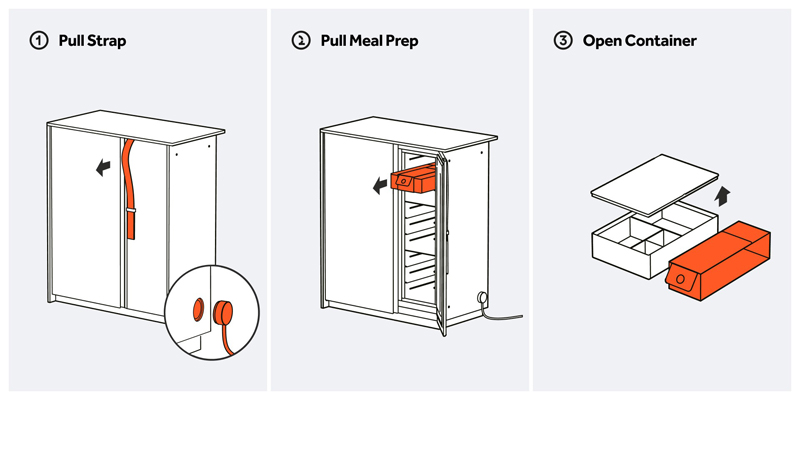 ① Pull Strap

② Pull Meal Prep

③ Open Container