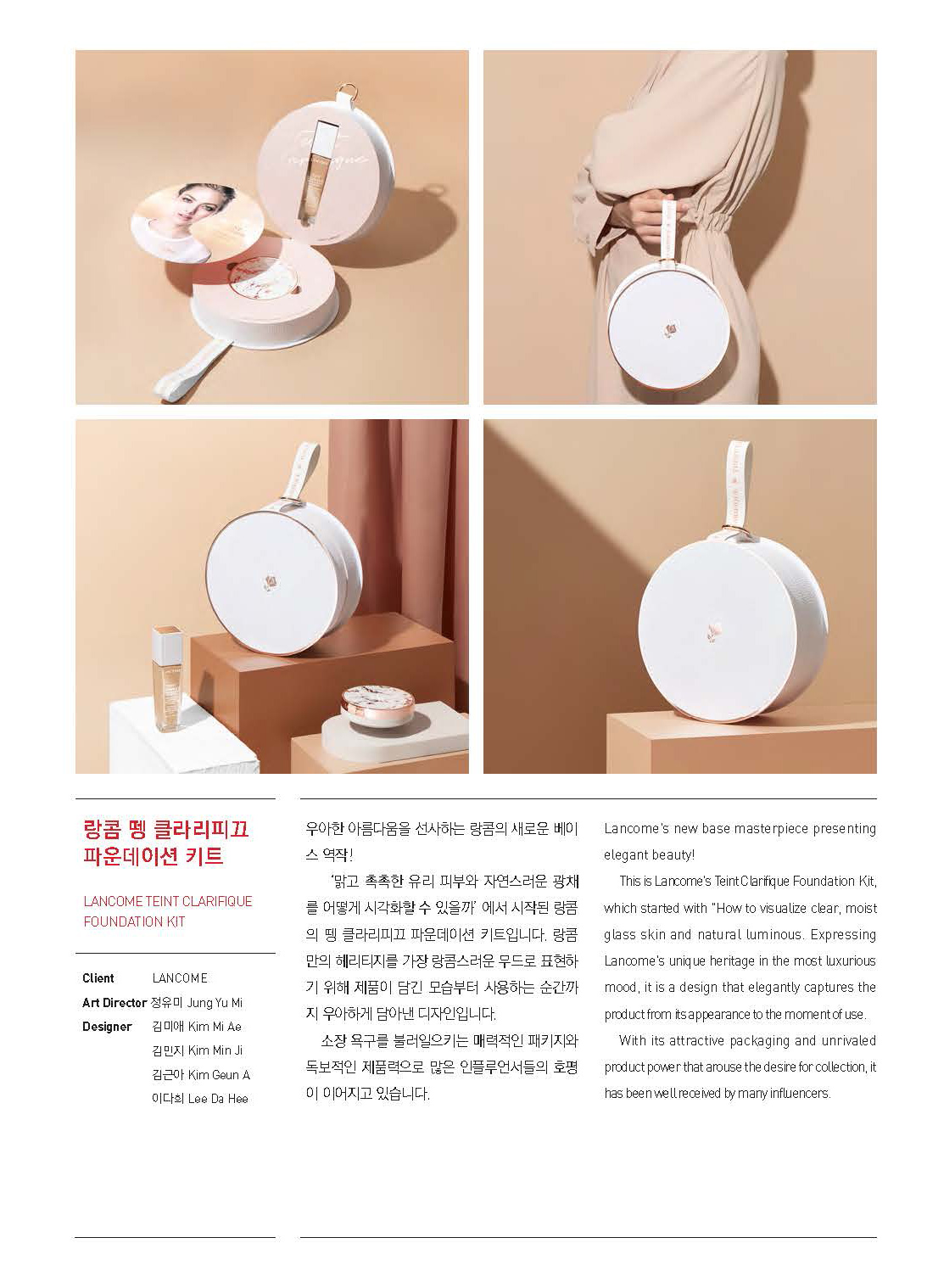 랑콤 뗑 클라리피끄 파운데이션 키트

LANCOME TEINT CLARIFIQUE FOUNDATION KIT

Client LANCOME
Art Director 정유미 Jung Yu Mi
Designer 김미애 Kim Mi Ae
김민지 Kim Min Ji
김근아 Kim Geun A
이다희 Lee Da Hee

우아한 아름다움을 선사하는 랑콤의 새로운 베이스 역작!

'맑고 촉촉한 유리 피부와 자연스러운 광채를 어떻게 시각화할 수 있을까' 에서 시작된 랑콤의 뗑 클라리피끄 파운데이션 키트입니다. 랑콤만의 헤리티지를 가장 랑콤스러운 무드로 표현하기 위해 제품이 담긴 모습부터 사용하는 순간까지 우아하게 담아낸 디자인입니다.

소장 욕구를 불러일으키는 매력적인 패키지와 독보적인 제품력으로 많은 인플루언서들의 호평이 이어지고 있습니다.

Lancome's new base masterpiece presenting elegant beauty!

This is Lancome's Teint Clarifique Foundation Kit, which started with "How to visualize clear, moist glass skin and natural luminous. Expressing Lancome's unique heritage in the most luxurious mood, it is a design that elegantly captures the product from its appearance to the moment of use.

With its attractive packaging and unrivaled product power that arouse the desire for collection, it has been well received by many influencers.