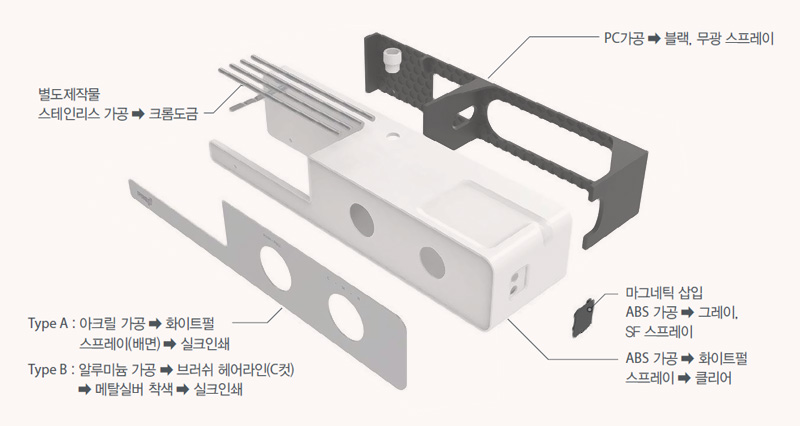 PC가공 ➡ 블랙, 무광 스프레이

별도제작물
스테인리스 가공 ➡ 크롬도금

마그네틱 삽입
ABS 가공 ➡ 그레이,
SF 스프레이

Type A : 아크릴 가공 ➡ 화이트펄
스프레이(배면) ➡ 실크인쇄

Type B : 알루미늄 가공 ➡ 브러쉬 헤어라인(C컷)
➡ 메탈실버 착색 ➡ 실크인쇄

ABS 가공 ➡ 화이트펄
스프레이 ➡ 클리어