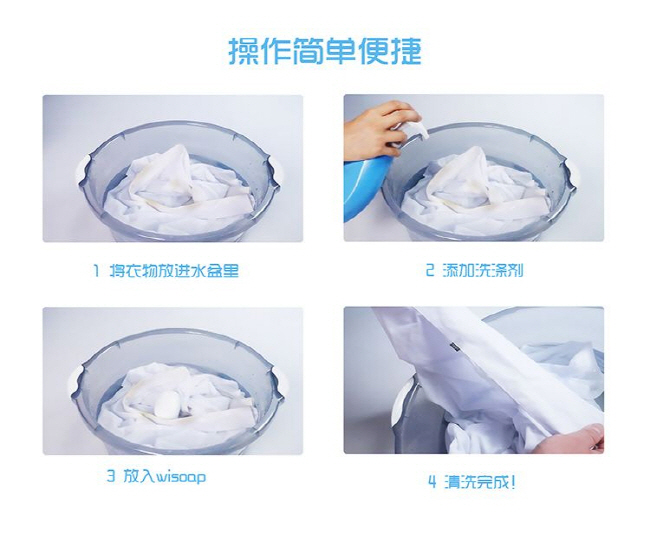 操作简单便捷

1 将衣物放进水盆里

2 添加洗涤剂

3 放入wisoap

4 清洗完成！