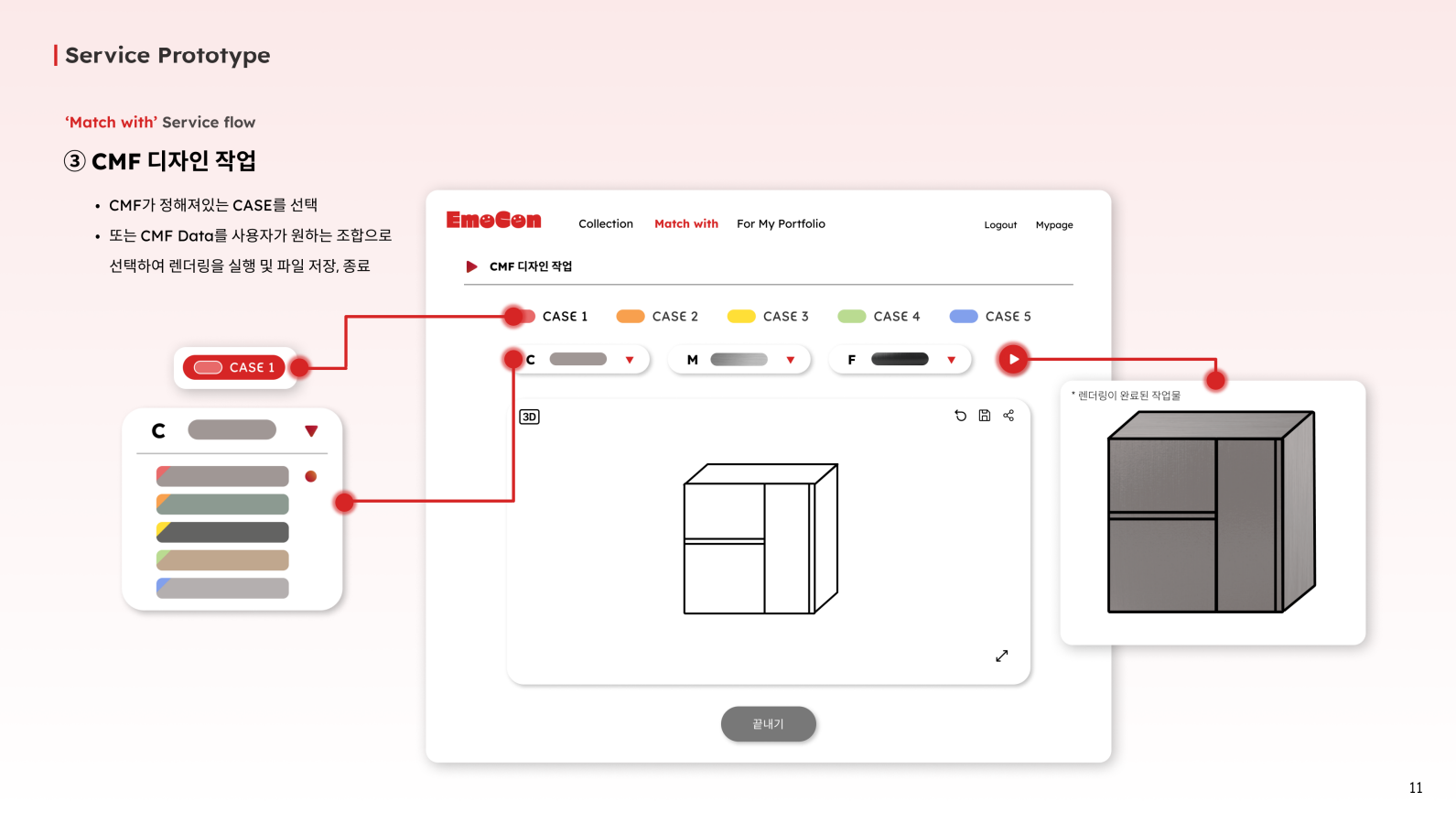 Service Prototype

'Match with' Service flow

③ CMF 디자인 작업

• CMF가 정해져있는 CASE를 선택

• 또는 CMF Data를 사용자가 원하는 조합으로 선택하여 렌더링을 실행 및 파일 저장, 종료

CASE 1

C

EmoCon

Collection Match with For My Portfolio

Logout Mypage

CMF 디자인 작업

CASE 1 CASE 2 CASE 3 CASE 4 CASE 5

C M F

3D

끝내기

* 렌더링이 완료된 작업물

11