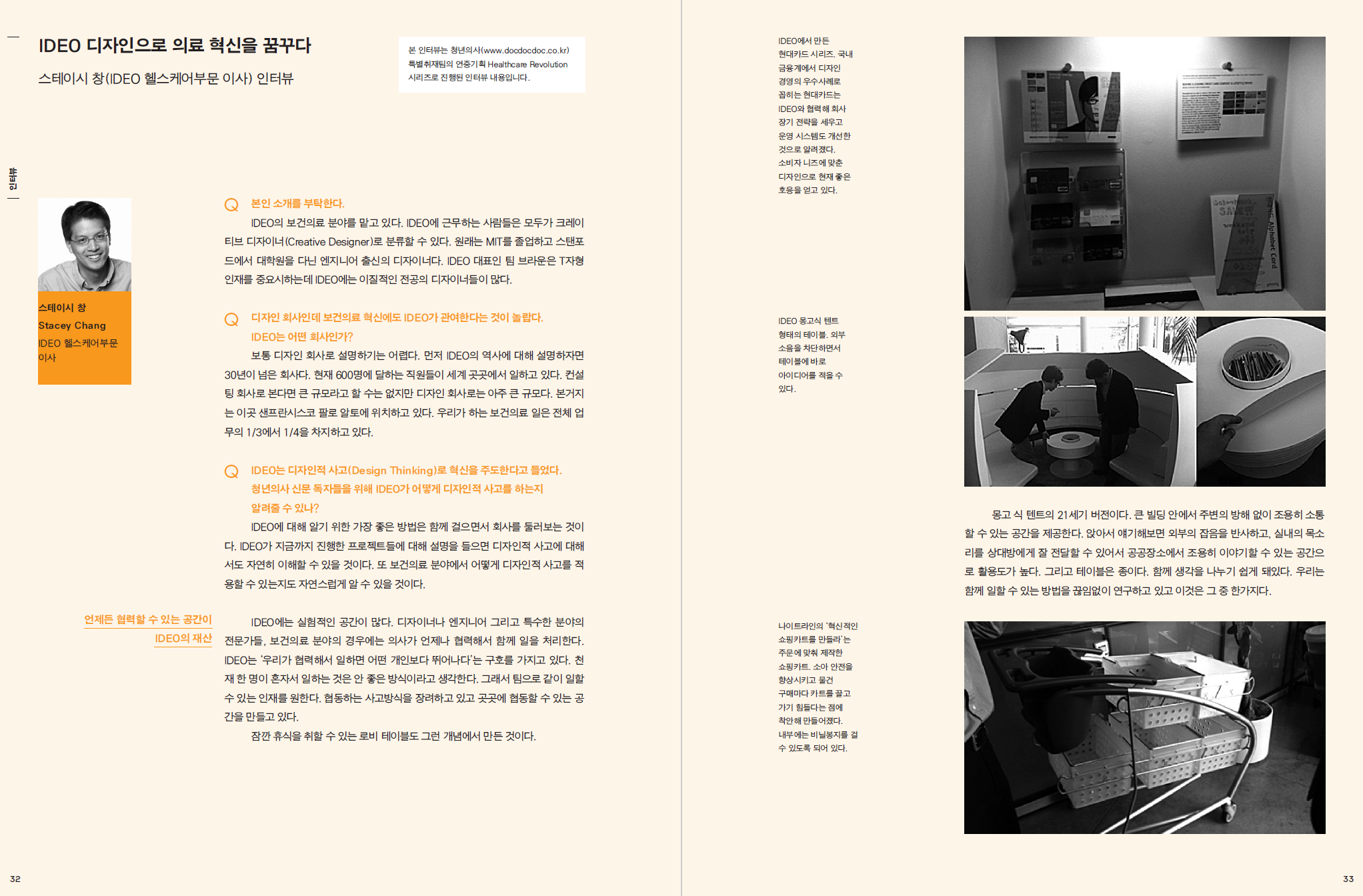 IDEO 디자인으로 의료 혁신을 꿈꾸다

스테이시 창(IDEO 헬스케어부문 이사) 인터뷰

본 인터뷰는 청년의사(www.docdocdoc.co.kr) 특별취재팀의 연중기획 Healthcare Revolution 시리즈로 진행된 인터뷰 내용입니다.

인터뷰

스테이시 창
Stacey Chang
IDEO 헬스케어부문 이사

Q 본인 소개를 부탁한다.

IDEO의 보건의료 분야를 맡고 있다. IDEO에 근무하는 사람들은 모두가 크레이티브 디자이너(Creative Designer)로 분류할 수 있다. 원래는 MIT를 졸업하고 스탠포드에서 대학원을 다닌 엔지니어 출신의 디자이너다. IDEO 대표인 팀 브라운은 T자형 인재를 중요시하는데 IDEO에는 이질적인 전공의 디자이너들이 많다.

Q 디자인 회사인데 보건의료 혁신에도 IDEO가 관여한다는 것이 놀랍다. IDEO는 어떤 회사인가?

보통 디자인 회사로 설명하기는 어렵다. 먼저 IDEO의 역사에 대해 설명하자면 30년이 넘은 회사다. 현재 600명에 달하는 직원들이 세계 곳곳에서 일하고 있다. 컨설팅 회사로 본다면 큰 규모라고 할 수는 없지만 디자인 회사로는 아주 큰 규모다. 본거지는 이곳 샌프란시스코 팔로 알토에 위치하고 있다. 우리가 하는 보건의료 일은 전체 업무의 1/3에서 1/4을 차지하고 있다.

Q IDEO는 디자인적 사고(Design Thinking)로 혁신을 주도한다고 들었다. 청년의사 신문 독자들을 위해 IDEO가 어떻게 디자인적 사고를 하는지 알려줄 수 있나?

IDEO에 대해 알기 위한 가장 좋은 방법은 함께 걸으면서 회사를 둘러보는 것이다. IDEO가 지금까지 진행한 프로젝트들에 대해 설명을 들으면 디자인적 사고에 대해서도 자연히 이해할 수 있을 것이다. 또 보건의료 분야에서 어떻게 디자인적 사고를 적용할 수 있는지도 자연스럽게 알 수 있을 것이다.

언제든 협력할 수 있는 공간이 IDEO의 재산

IDEO에는 실험적인 공간이 많다. 디자이너나 엔지니어 그리고 특수한 분야의 전문가들, 보건의료 분야의 경우에는 의사가 언제나 협력해서 함께 일을 처리한다. IDEO는 '우리가 협력해서 일하면 어떤 개인보다 뛰어나다'는 구호를 가지고 있다. 천재 한 명이 혼자서 일하는 것은 안 좋은 방식이라고 생각한다. 그래서 팀으로 같이 일할 수 있는 인재를 원한다. 협동하는 사고방식을 장려하고 있고 곳곳에 협동할 수 있는 공간을 만들고 있다.

잠깐 휴식을 취할 수 있는 로비 테이블도 그런 개념에서 만든 것이다.

32

IDEO에서 만든 현대카드 시리즈. 국내 금융계에서 디자인 경영의 우수사례로 꼽히는 현대카드는 IDEO와 협력해 회사 장기 전략을 세우고 운영 시스템도 개선한 것으로 알려졌다. 소비자 니즈에 맞춘 디자인으로 현재 좋은 호응을 얻고 있다.

Alphabet Card

IDEO 몽고식 텐트 형태의 테이블. 외부 소음을 차단하면서 테이블에 바로 아이디어를 적을 수 있다.

몽고 식 텐트의 21세기 버전이다. 큰 빌딩 안에서 주변의 방해 없이 조용히 소통할 수 있는 공간을 제공한다. 앉아서 얘기해보면 외부의 잡음을 반사하고, 실내의 목소리를 상대방에게 잘 전달할 수 있어서 공공장소에서 조용히 이야기할 수 있는 공간으로 활용도가 높다. 그리고 테이블은 종이다. 함께 생각을 나누기 쉽게 돼있다. 우리는 함께 일할 수 있는 방법을 끊임없이 연구하고 있고 이것은 그 중 한가지다.

나이트라인의 '혁신적인 쇼핑카트를 만들라'는 주문에 맞춰 제작한 쇼핑카트. 소아 안전을 향상시키고 물건 구매마다 카트를 끌고 가기 힘들다는 점에 착안해 만들어졌다. 내부에는 비닐봉지를 걸 수 있도록 되어 있다.

33