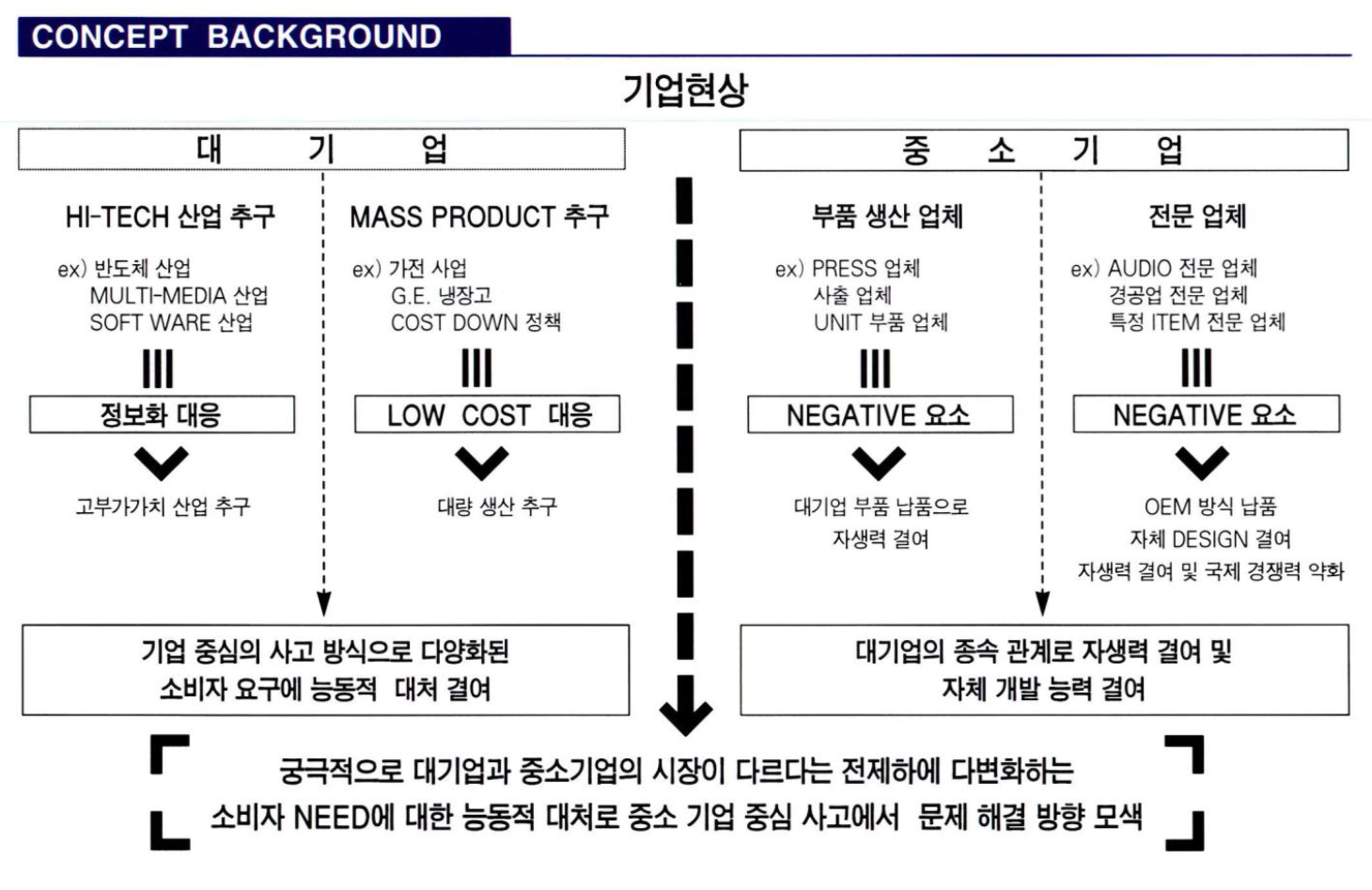 CONCEPT BACKGROUND

기업현상

대 기 업

HI-TECH 산업 추구

ex) 반도체 산업
MULTI-MEDIA 산업
SOFT WARE 산업

정보화 대응

고부가가치 산업 추구

MASS PRODUCT 추구

ex) 가전 사업
G.E. 냉장고
COST DOWN 정책

LOW COST 대응

대량 생산 추구

기업 중심의 사고 방식으로 다양화된
소비자 요구에 능동적 대처 결여

중 소 기 업

부품 생산 업체

ex) PRESS 업체
사출 업체
UNIT 부품 업체

NEGATIVE 요소

대기업 부품 납품으로
자생력 결여

전문 업체

ex) AUDIO 전문 업체
경공업 전문 업체
특정 ITEM 전문 업체

NEGATIVE 요소

OEM 방식 납품
자체 DESIGN 결여
자생력 결여 및 국제 경쟁력 약화

대기업의 종속 관계로 자생력 결여 및
자체 개발 능력 결여

궁극적으로 대기업과 중소기업의 시장이 다르다는 전제하에 다변화하는
소비자 NEED에 대한 능동적 대처로 중소 기업 중심 사고에서 문제 해결 방향 모색